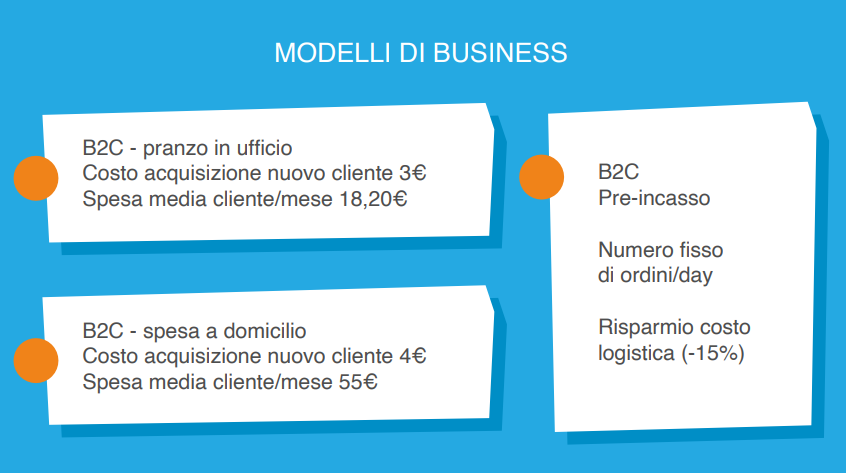 MODELLI DI BUSINESS

B2C - pranzo in ufficio
Costo acquisizione nuovo cliente 3€
Spesa media cliente/mese 18,20€

B2C - spesa a domicilio
Costo acquisizione nuovo cliente 4€
Spesa media cliente/mese 55€

B2C
Pre-incasso

Numero fisso
di ordini/day

Risparmio costo
logistica (-15%)